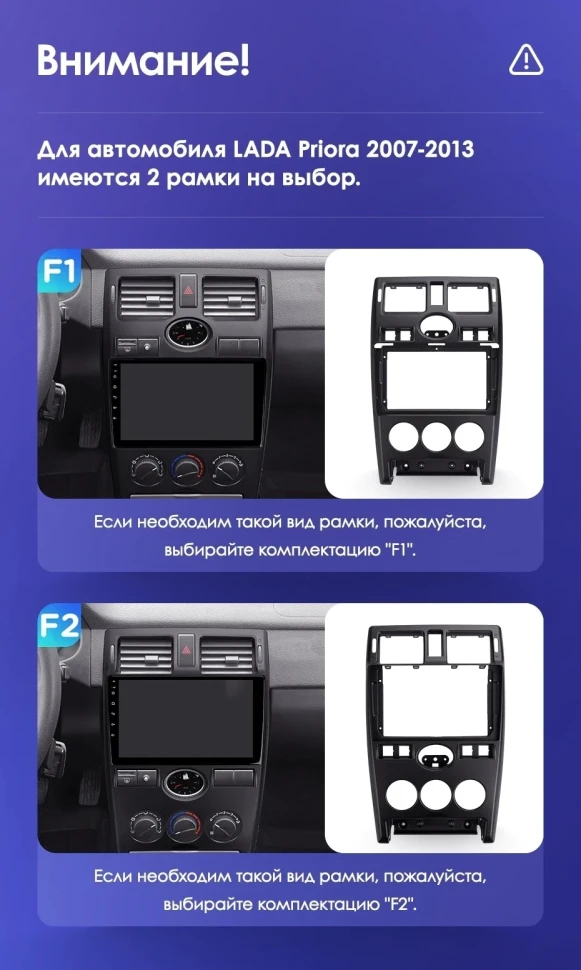 Внимание!

Для автомобиля LADA Priora 2007-2013 имеются 2 рамки на выбор.

F1

Если необходим такой вид рамки, пожалуйста, выбирайте комплектацию "F1".

F2

Если необходим такой вид рамки, пожалуйста, выбирайте комплектацию "F2".